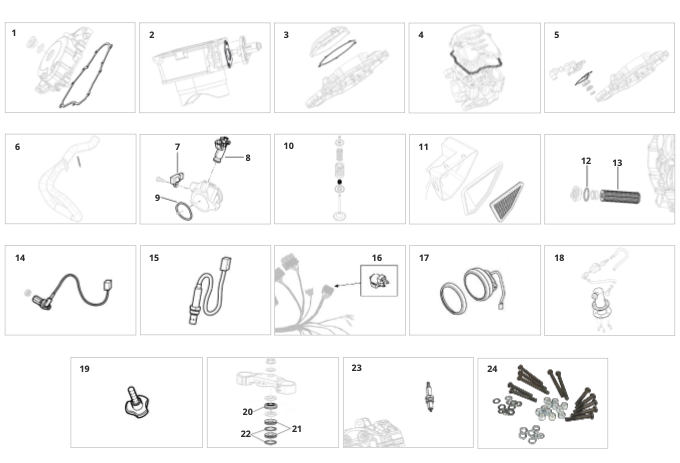 1

2

3

4

5

6

7

8

9

10

11

12

13

14

15

16

17

18

19

20

21

22

23

24